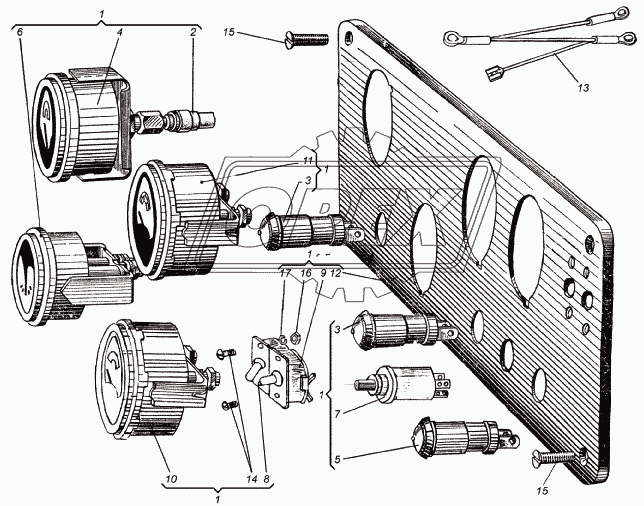 1
6
4
2
15
13
11
1
3
1
17 16 9 12
3
1
7
5
10
14 8
1
15